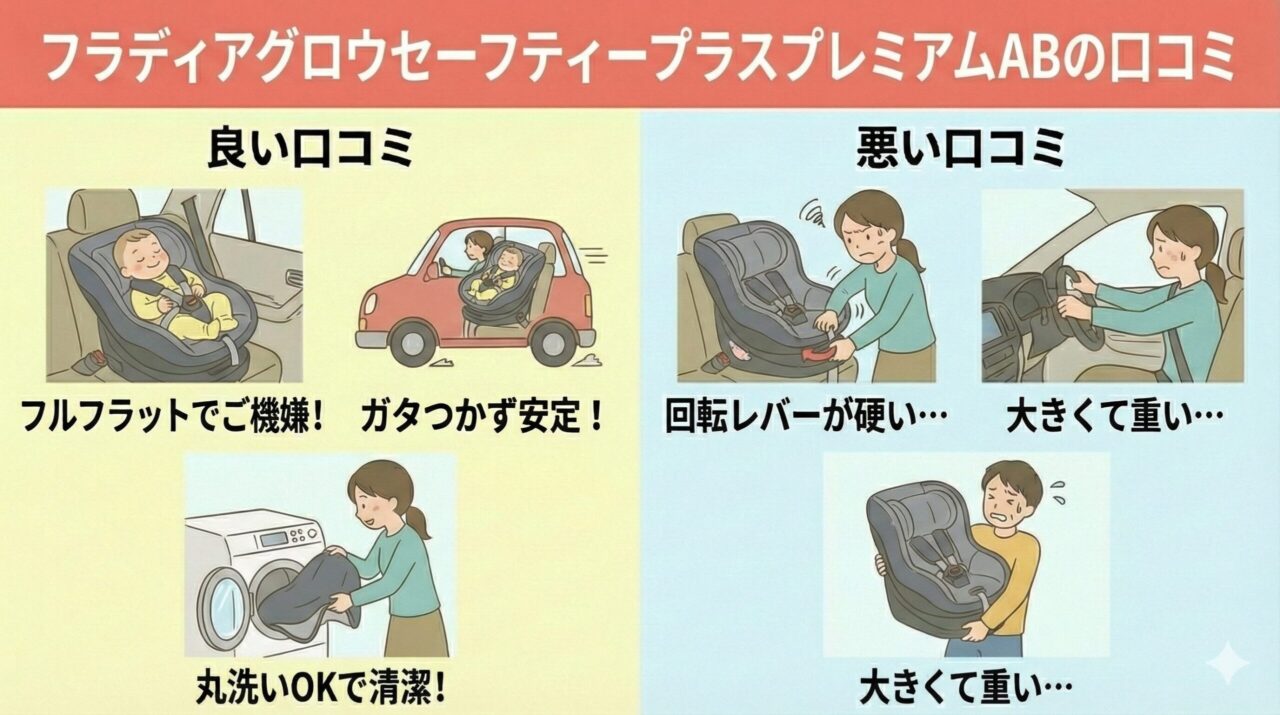 フラディアグロウセーフティープラスプレミアムABの口コミ

良い口コミ

フルフラットでご機嫌！

ガタつかず安定！

丸洗いOKで清潔！

悪い口コミ

回転レバーが硬い…

大きくて重い…

大きくて重い…