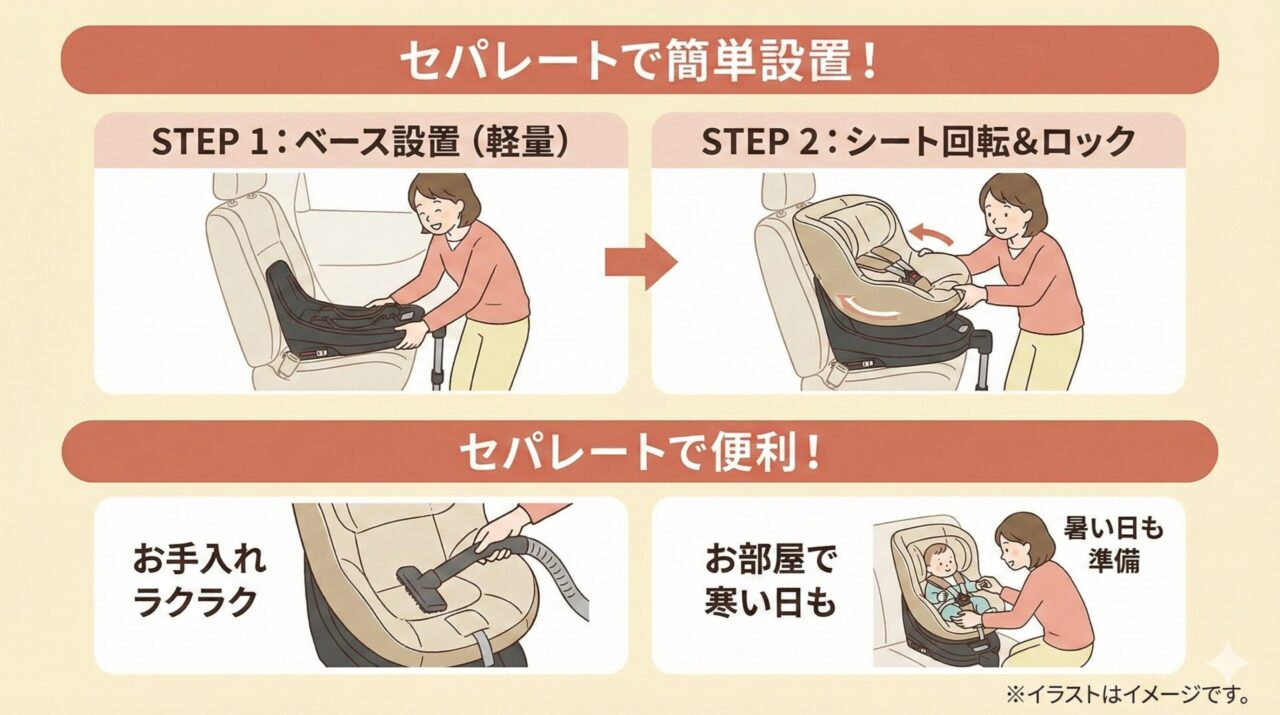 セパレートで簡単設置！

STEP 1：ベース設置（軽量）

STEP 2：シート回転&ロック

セパレートで便利！

お手入れ
ラクラク

お部屋で
寒い日も

暑い日も
準備

※イラストはイメージです。