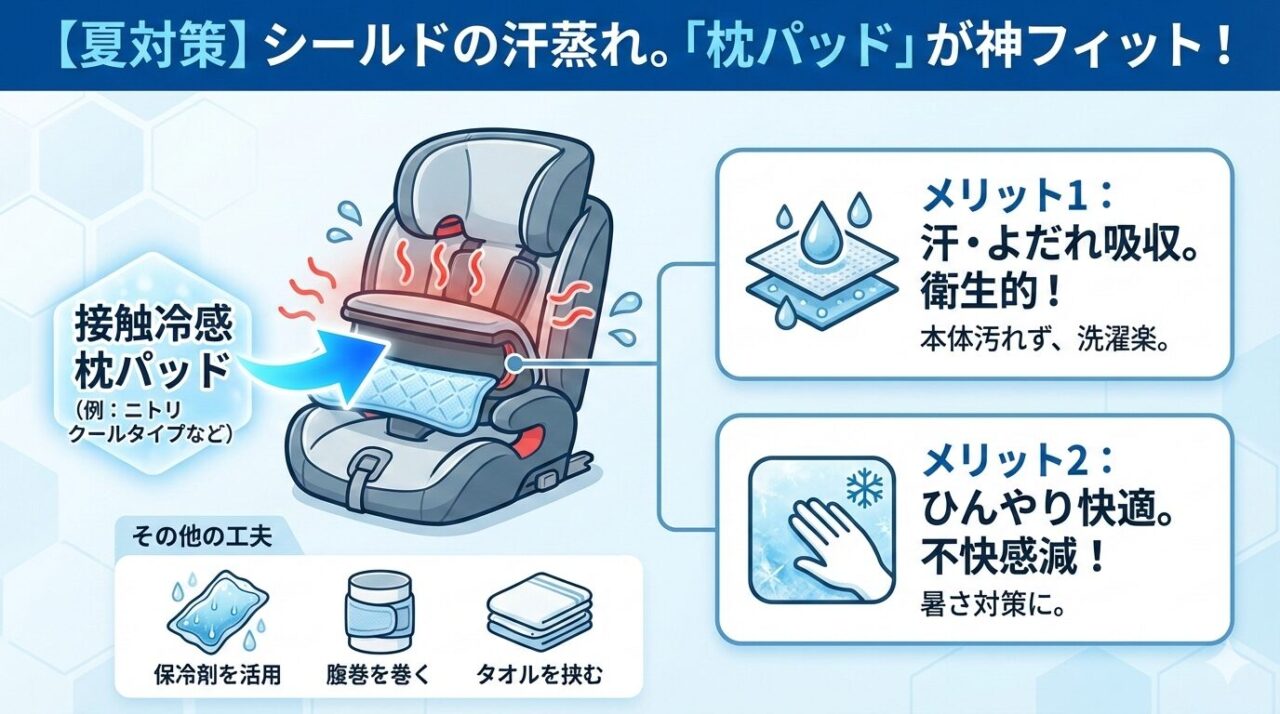 【夏対策】シールドの汗蒸れ。「枕パッド」が神フィット！

接触冷感
枕パッド
（例：ニトリ
クールタイプなど）

メリット1：
汗・よだれ吸収。
衛生的！
本体汚れず、洗濯楽。

メリット2：
ひんやり快適。
不快感減！
暑さ対策に。

その他の工夫
保冷剤を活用
腹巻を巻く
タオルを挟む