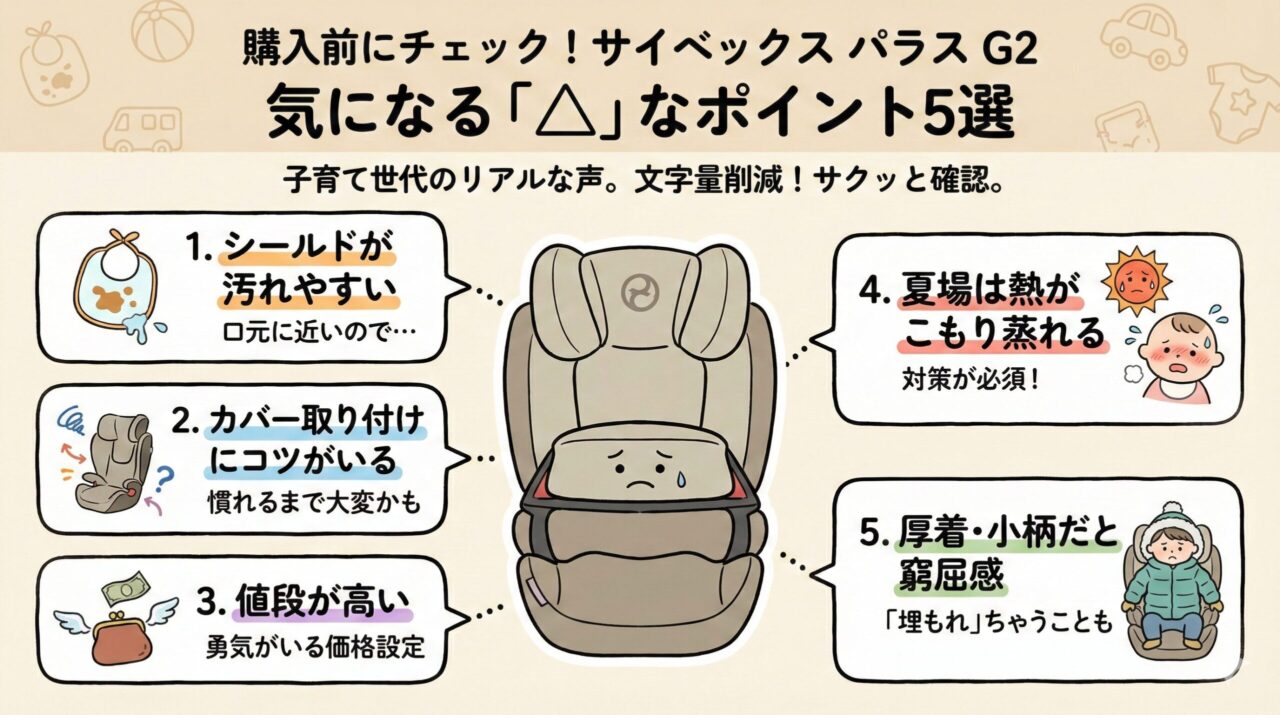 購入前にチェック！サイベックス パラス G2
気になる「△」なポイント5選

子育て世代のリアルな声。文字量削減！サクッと確認。

1. シールドが汚れやすい
口元に近いので…

2. カバー取り付けにコツがいる
慣れるまで大変かも

3. 値段が高い
勇気がいる価格設定

4. 夏場は熱がこもり蒸れる
対策が必須！

5. 厚着・小柄だと窮屈感
「埋もれ」ちゃうことも