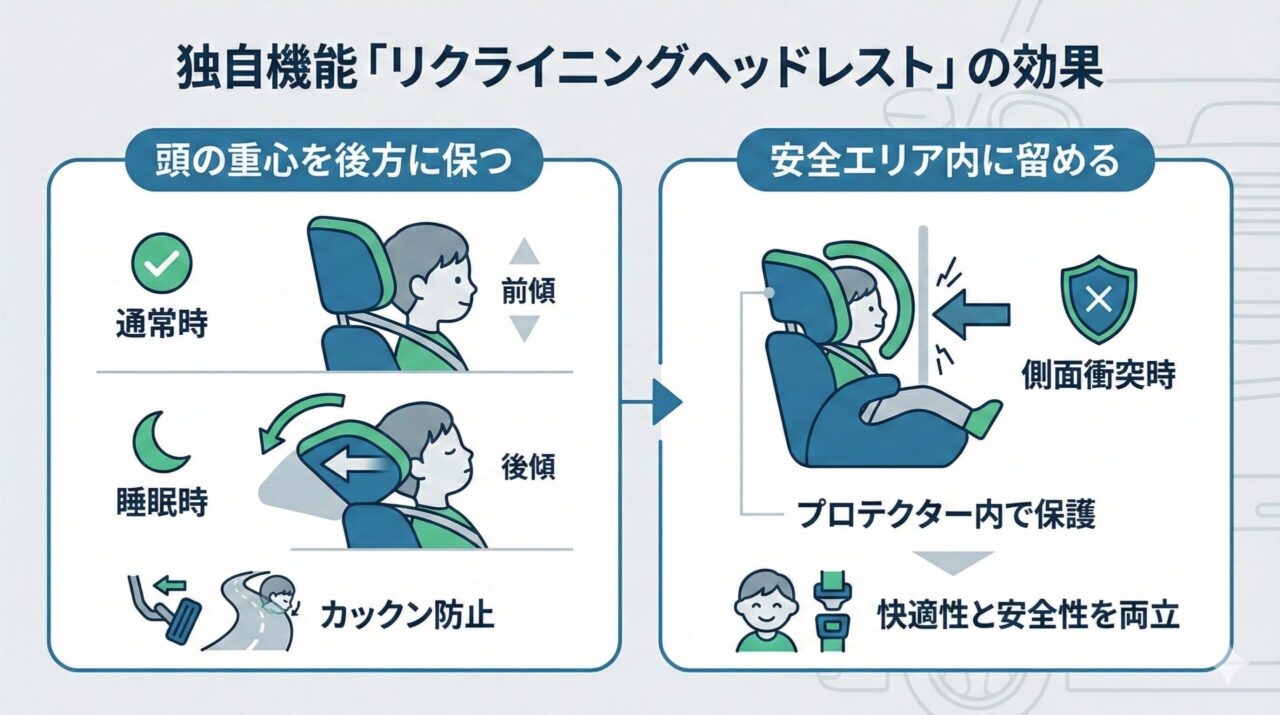 独自機能「リクライニングヘッドレスト」の効果

頭の重心を後方に保つ

通常時

前傾

睡眠時

後傾

カックン防止

安全エリア内に留める

側面衝突時

プロテクター内で保護

快適性と安全性を両立