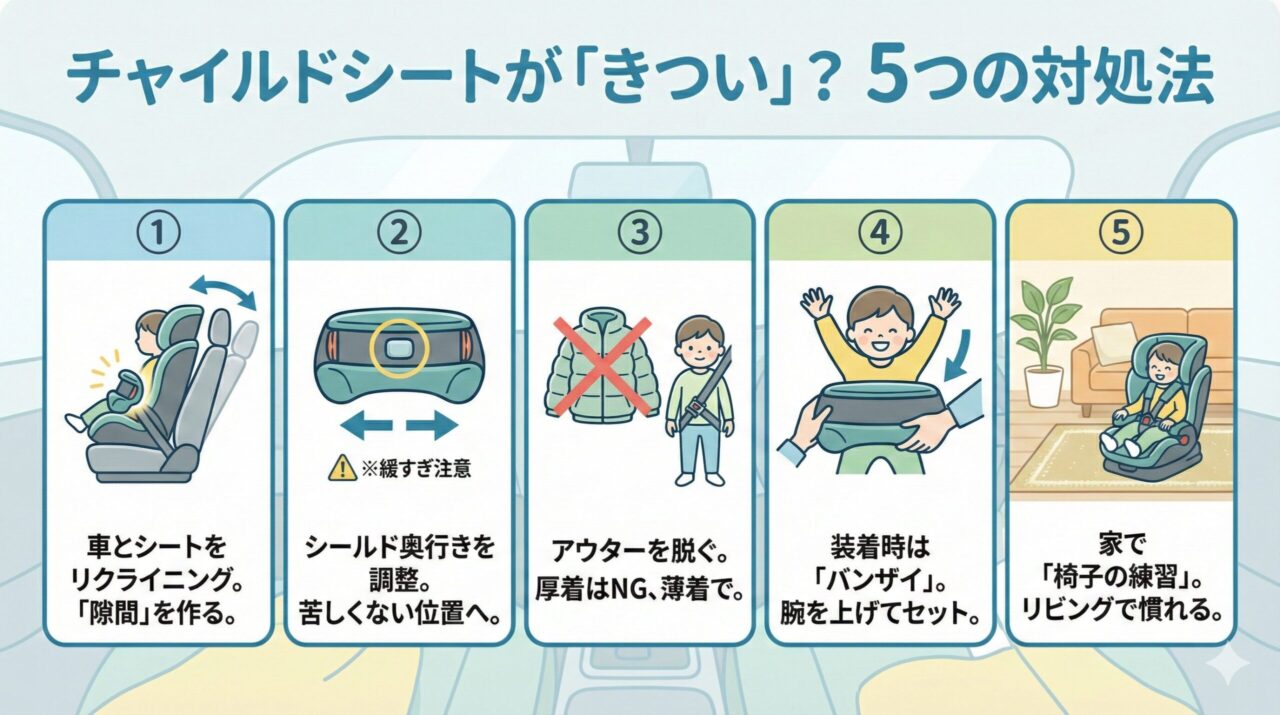 チャイルドシートが「きつい」？ 5つの対処法

①

車とシートをリクライニング。「隙間」を作る。

②

※緩すぎ注意

シールド奥行きを調整。苦しくない位置へ。

③

アウターを脱ぐ。厚着はNG、薄着で。

④

装着時は「バンザイ」。腕を上げてセット。

⑤

家で「椅子の練習」。リビングで慣れる。