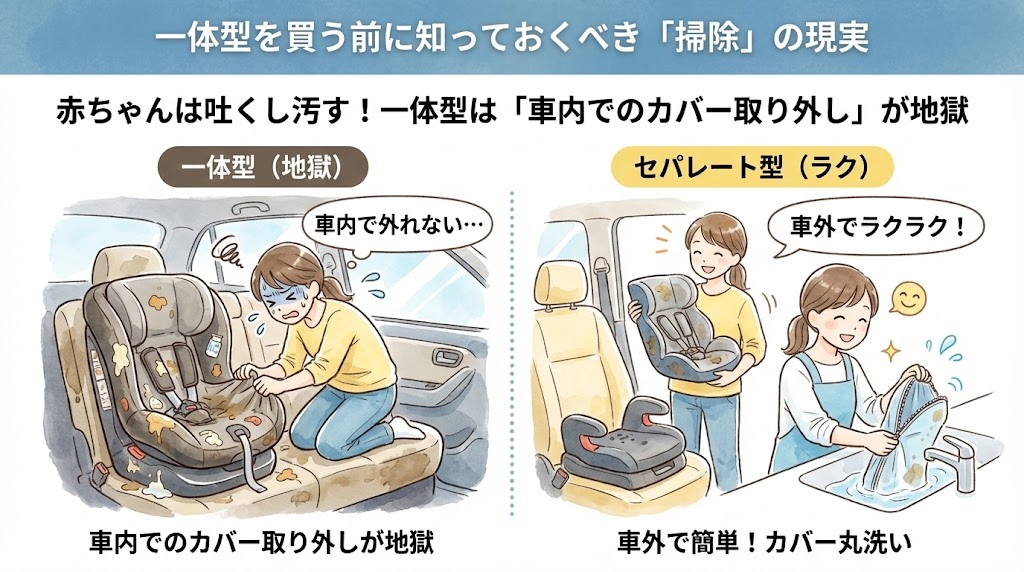 一体型を買う前に知っておくべき「掃除」の現実

赤ちゃんは吐くし汚す！一体型は「車内でのカバー取り外し」が地獄

一体型（地獄）

車内で外れない…

車内でのカバー取り外しが地獄

セパレート型（ラク）

車外でラクラク！

車外で簡単！カバー丸洗い