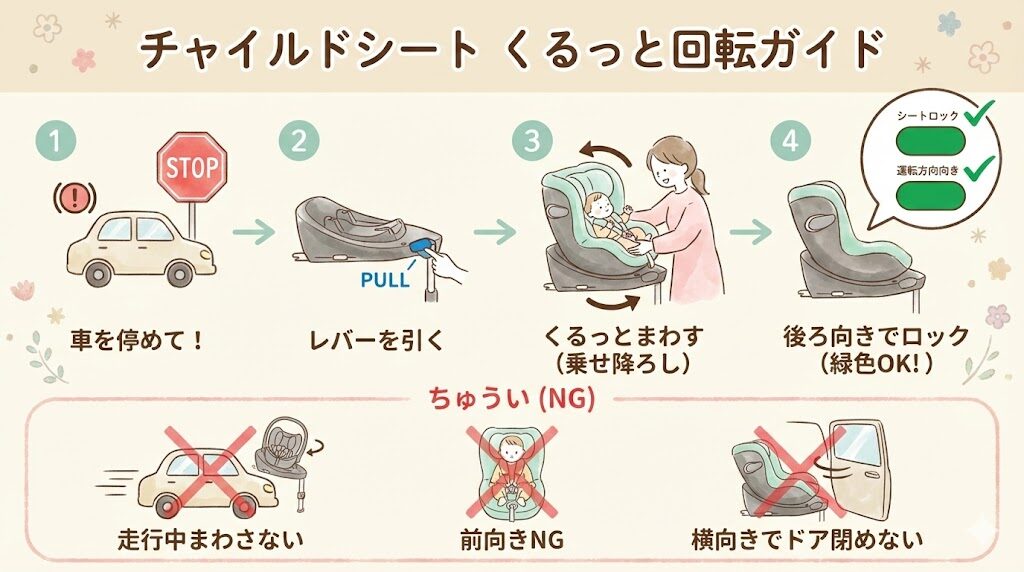 チャイルドシート くるっと回転ガイド

1
STOP
車を停めて！

2
PULL
レバーを引く

3
くるっとまわす
（乗せ降ろし）

4
シートロック
運転方向向き
後ろ向きでロック
（緑色OK！）

ちゅうい (NG)

走行中まわさない

前向きNG

横向きでドア閉めない