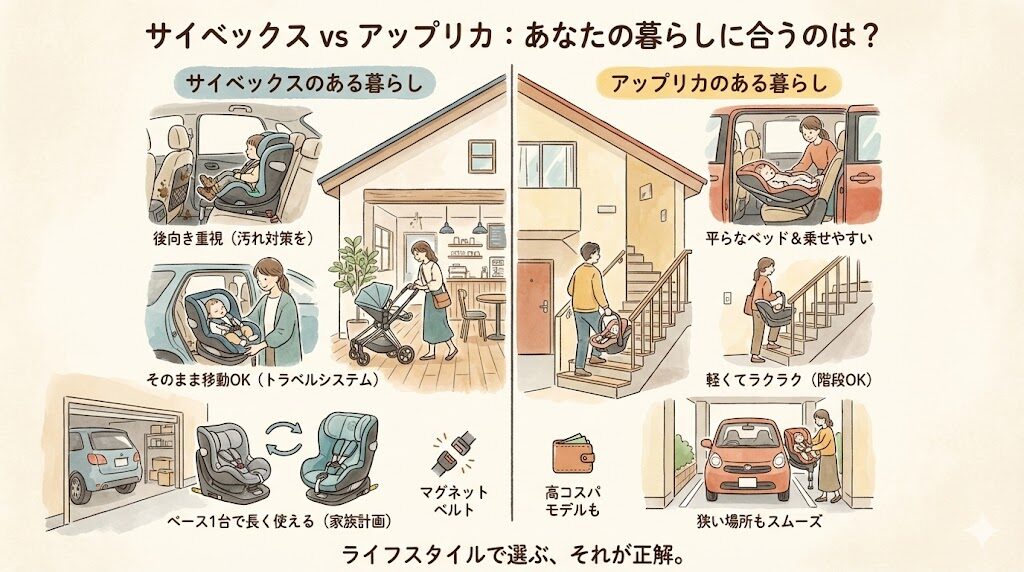 サイベックス vs アップリカ：あなたの暮らしに合うのは？

サイベックスのある暮らし

後向き重視（汚れ対策を）

そのまま移動OK（トラベルシステム）

ベース1台で長く使える（家族計画）

マグネットベルト

アップリカのある暮らし

平らなベッド＆乗せやすい

軽くてラクラク（階段OK）

高コスパモデルも

狭い場所もスムーズ

ライフスタイルで選ぶ、それが正解。