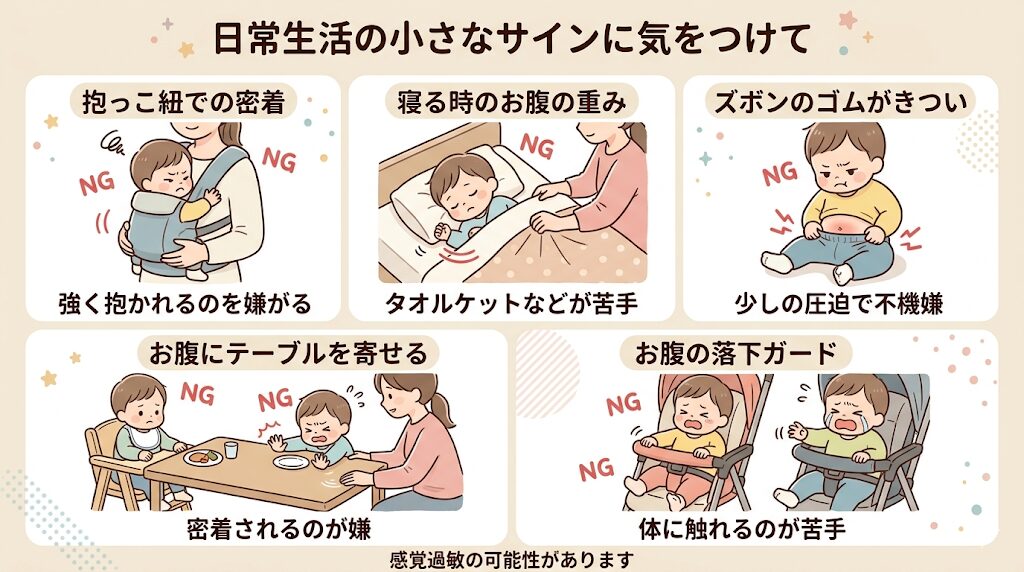 日常生活の小さなサインに気をつけて

抱っこ紐での密着

NG

NG

強く抱かれるのを嫌がる

寝る時のお腹の重み

NG

タオルケットなどが苦手

ズボンのゴムがきつい

NG

少しの圧迫で不機嫌

お腹にテーブルを寄せる

NG

NG

密着されるのが嫌

お腹の落下ガード

NG

NG

体に触れるのが苦手

感覚過敏の可能性があります