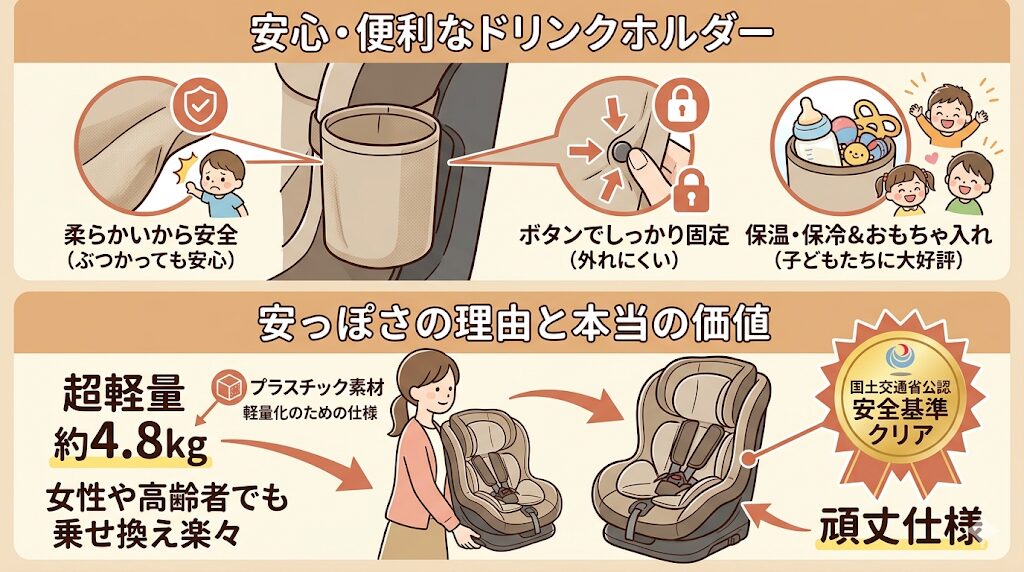 安心・便利なドリンクホルダー

柔らかいから安全
（ぶつかっても安心）

ボタンでしっかり固定
（外れにくい）

保温・保冷&おもちゃ入れ
（子どもたちに大好評）

安っぽさの理由と本当の価値

超軽量
約4.8kg

プラスチック素材
軽量化のための仕様

女性や高齢者でも
乗せ換え楽々

国土交通省公認
安全基準
クリア

頑丈仕様