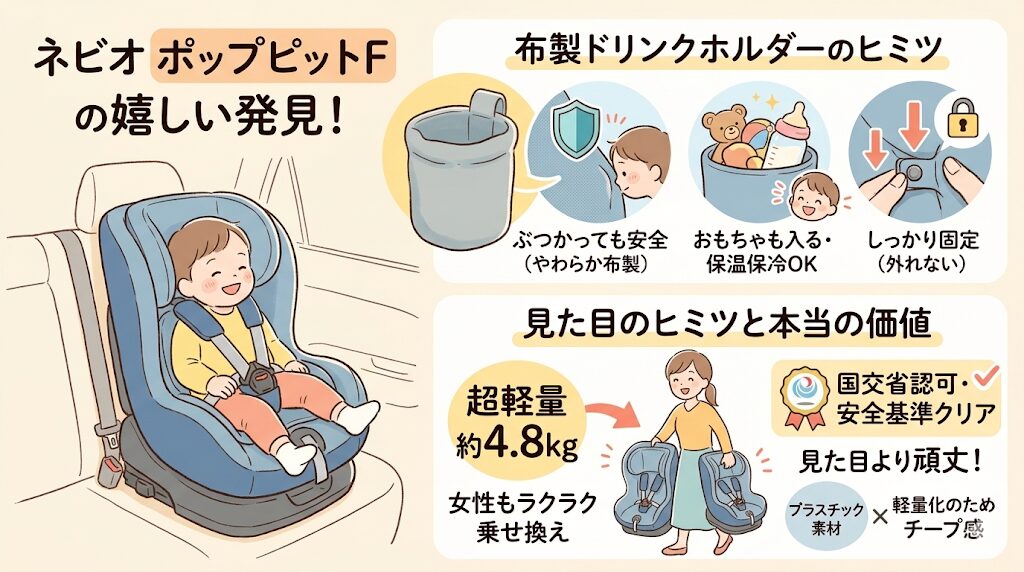 ネビオ ポップピットF の嬉しい発見！

布製ドリンクホルダーのヒミツ

ぶつかっても安全（やわらか布製）

おもちゃも入る・保温保冷OK

しっかり固定（外れない）

見た目のヒミツと本当の価値

超軽量 約4.8kg

女性もラクラク乗せ換え

国交省認可・安全基準クリア

見た目より頑丈！

プラスチック素材 × 軽量化のためチープ感