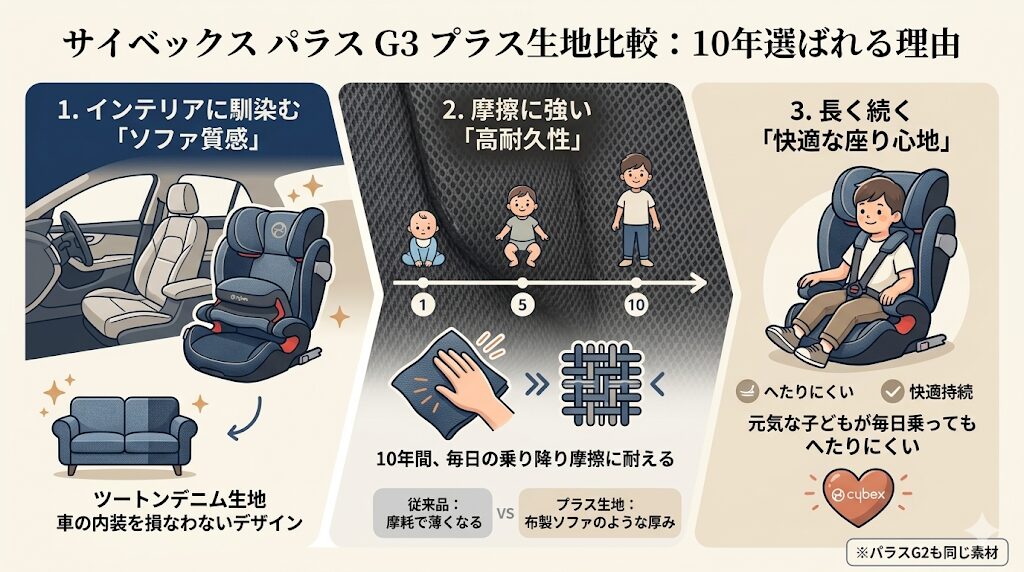 サイベックス パラス G3 プラス生地比較：10年選ばれる理由

1. インテリアに馴染む「ソファ質感」

cybex

ツートンデニム生地
車の内装を損なわないデザイン

2. 摩擦に強い「高耐久性」

1
5
10

10年間、毎日の乗り降り摩擦に耐える

従来品：
摩耗で薄くなる

VS

プラス生地：
布製ソファのような厚み

3. 長く続く「快適な座り心地」

へたりにくい
快適持続

元気な子どもが毎日乗ってもへたりにくい

cybex

※パラスG2も同じ素材