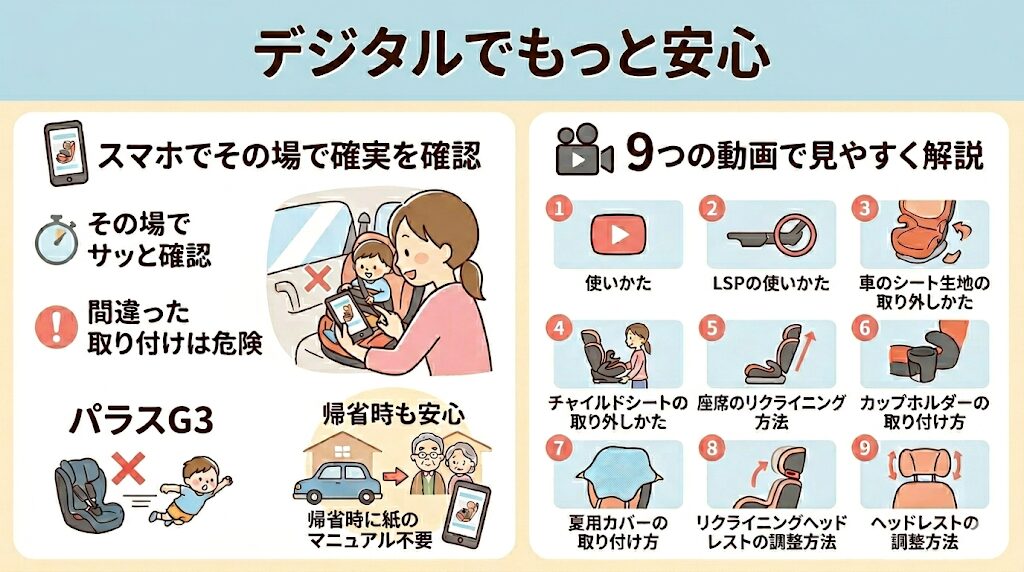 デジタルでもっと安心

スマホでその場で確実を確認

その場でサッと確認

間違った取り付けは危険

パラスG3

帰省時も安心

帰省時に紙のマニュアル不要

9つの動画で見やすく解説

1 使いかた

2 LSPの使いかた

3 車のシート生地の取り外しかた

4 チャイルドシートの取り外しかた

5 座席のリクライニング方法

6 カップホルダーの取り付け方

7 夏用カバーの取り付け方

8 リクライニングヘッドレストの調整方法

9 ヘッドレストの調整方法