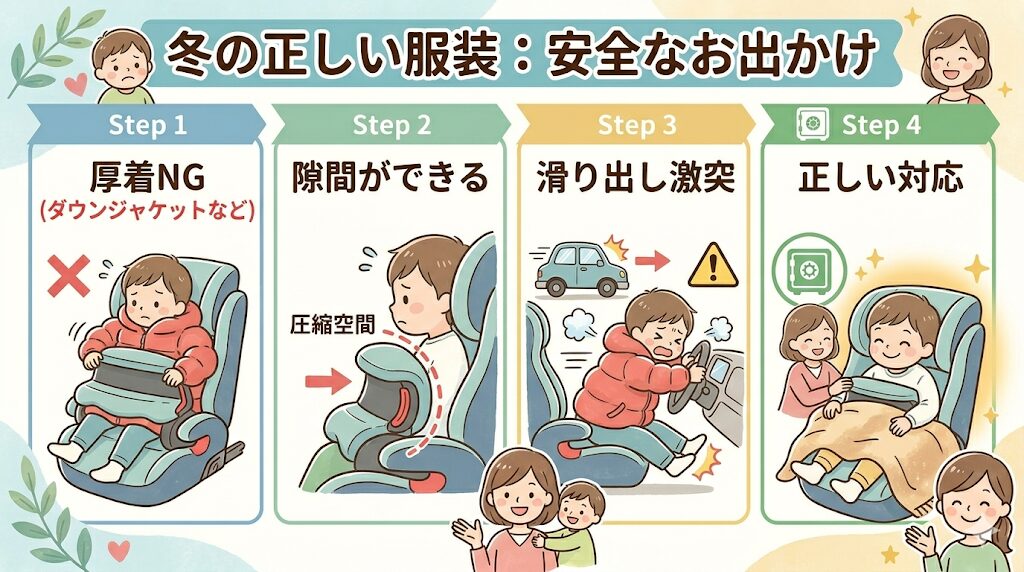 冬の正しい服装：安全なお出かけ

Step 1
厚着NG
（ダウンジャケットなど）

Step 2
隙間ができる
圧縮空間

Step 3
滑り出し激突

Step 4
正しい対応