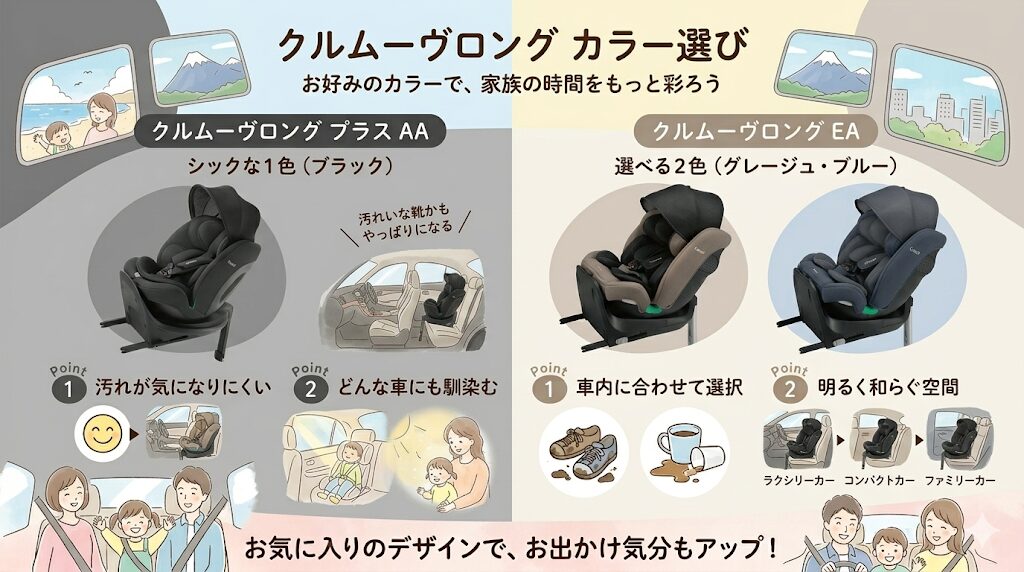 クルムーヴロング カラー選び

お好みのカラーで、家族の時間をもっと彩ろう

クルムーヴロング プラス AA

シックな1色（ブラック）

汚れいな靴かも やっぱりになる

Point 1 汚れが気になりにくい

Point 2 どんな車にも馴染む

クルムーヴロング EA

選べる2色（グレージュ・ブルー）

Point 1 車内に合わせて選択

Point 2 明るく和らぐ空間

ラクシリーカー　コンパクトカー　ファミリーカー

お気に入りのデザインで、お出かけ気分もアップ！