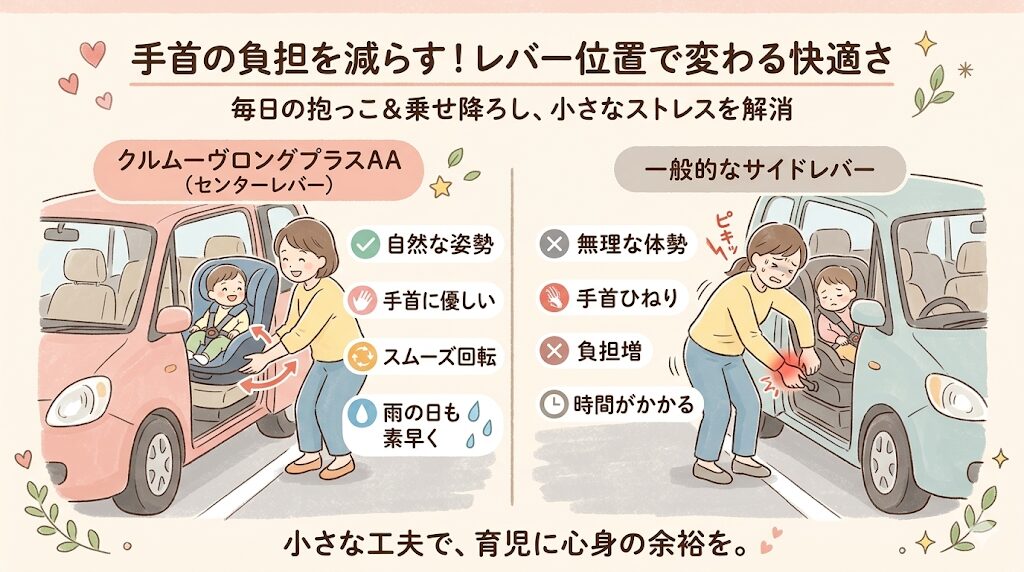 手首の負担を減らす！レバー位置で変わる快適さ

毎日の抱っこ＆乗せ降ろし、小さなストレスを解消

クルムーヴロングプラスAA
（センターレバー）

自然な姿勢

手首に優しい

スムーズ回転

雨の日も素早く

一般的なサイドレバー

ピキッ

無理な体勢

手首ひねり

負担増

時間がかかる

小さな工夫で、育児に心身の余裕を。