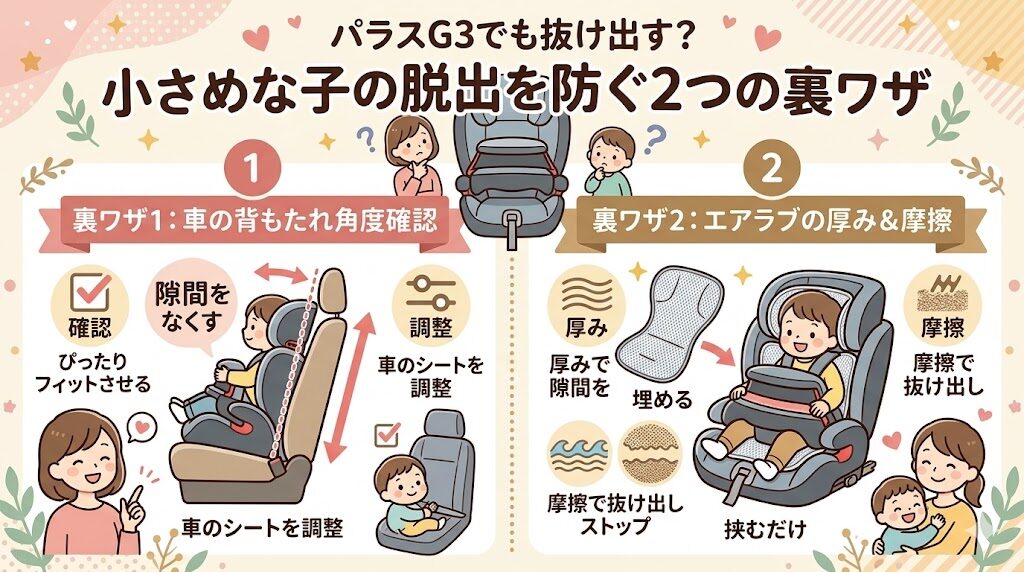 パラスG3でも抜け出す?
小さめな子の脱出を防ぐ2つの裏ワザ

1
裏ワザ1：車の背もたれ角度確認

確認
ぴったりフィットさせる

隙間をなくす

調整
車のシートを調整

車のシートを調整

2
裏ワザ2：エアラブの厚み&摩擦

厚み
厚みで隙間を

埋める

摩擦
摩擦で抜け出し

摩擦で抜け出しストップ

挟むだけ